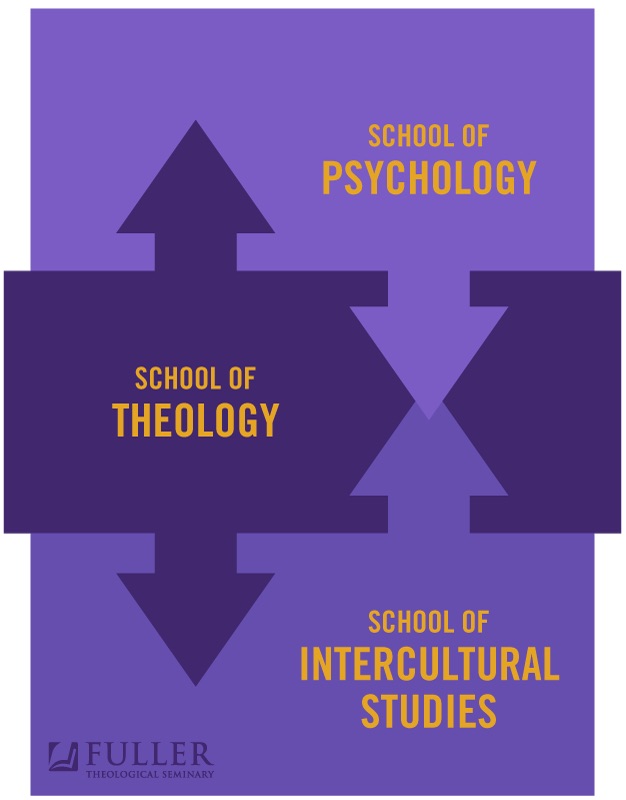 SCHOOL OF
PSYCHOLOGY

SCHOOL OF
THEOLOGY

SCHOOL OF
INTERCULTURAL
STUDIES

FULLER
THEOLOGICAL SEMINARY